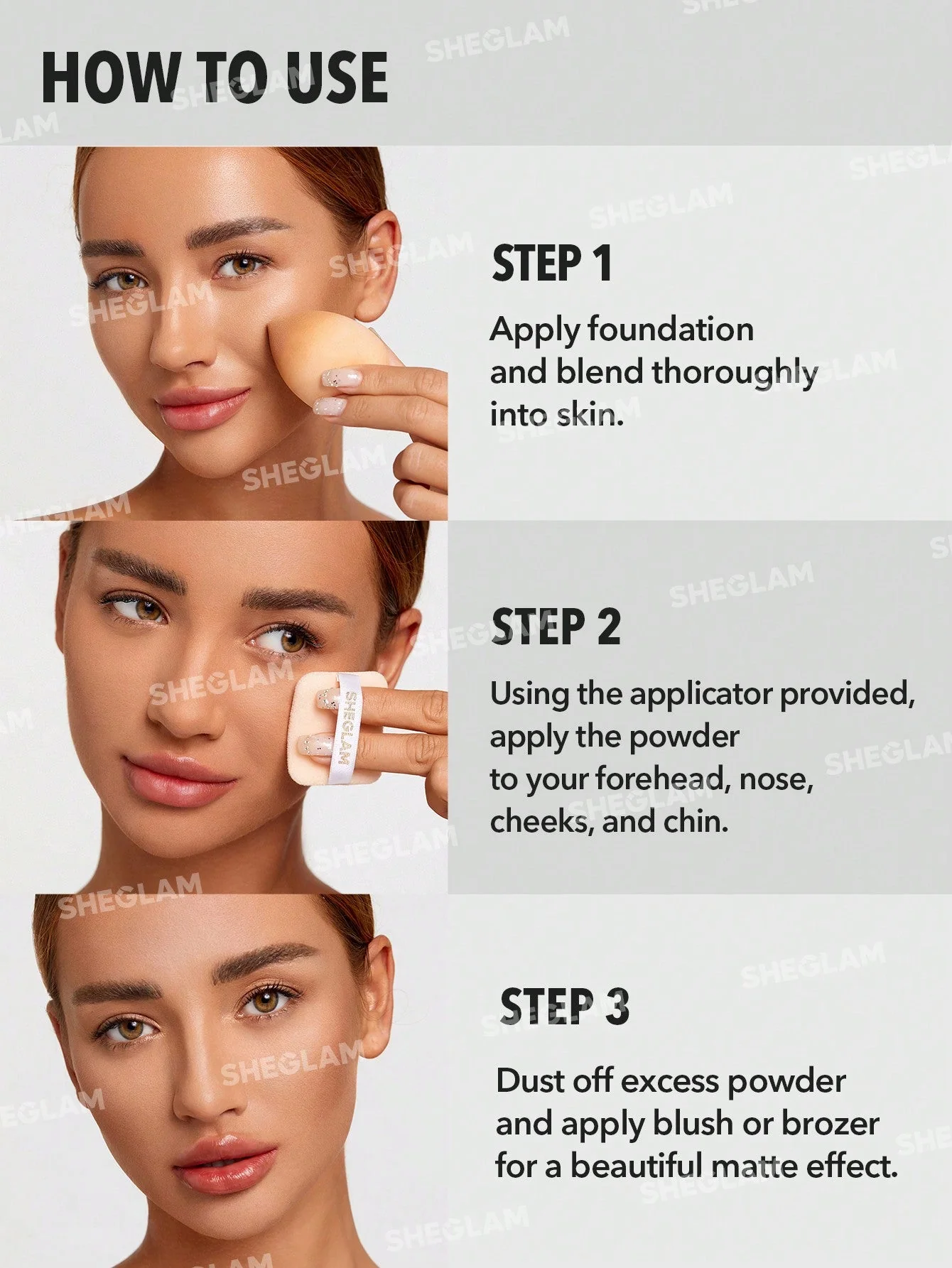 HOW TO USE

STEP 1

Apply foundation and blend thoroughly into skin.

SHEGLAM

STEP 2

Using the applicator provided, apply the powder to your forehead, nose, cheeks, and chin.

STEP 3

Dust off excess powder and apply blush or brozer for a beautiful matte effect.

SHEGLAM